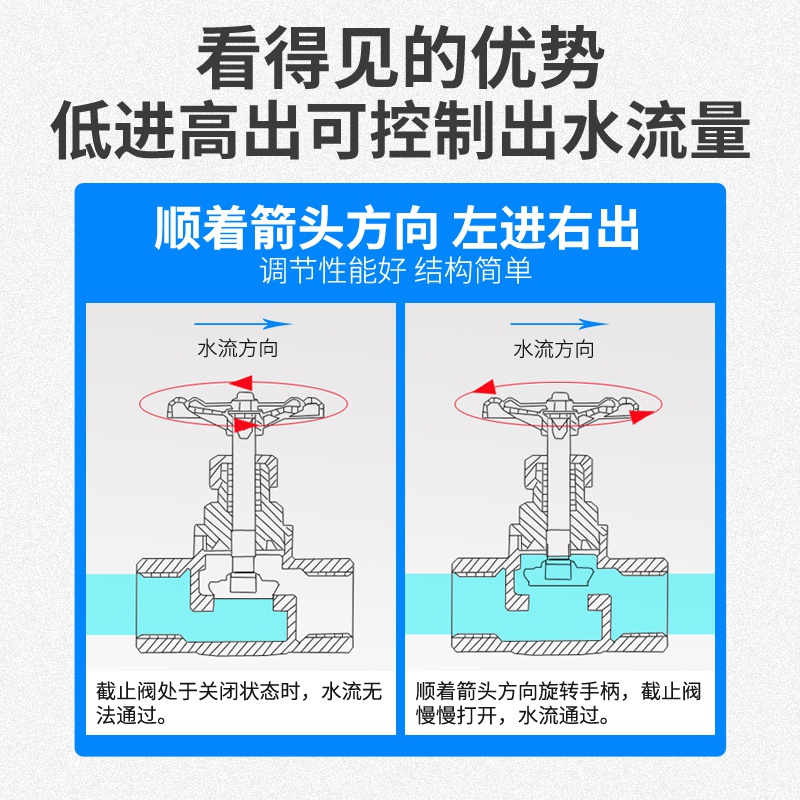 看得见的优势
低进高出可控制出水流量

顺着箭头方向 左进右出
调节性能好 结构简单

水流方向

截止阀处于关闭状态时，水流无法通过。

水流方向

顺着箭头方向旋转手柄，截止阀慢慢打开，水流通过。